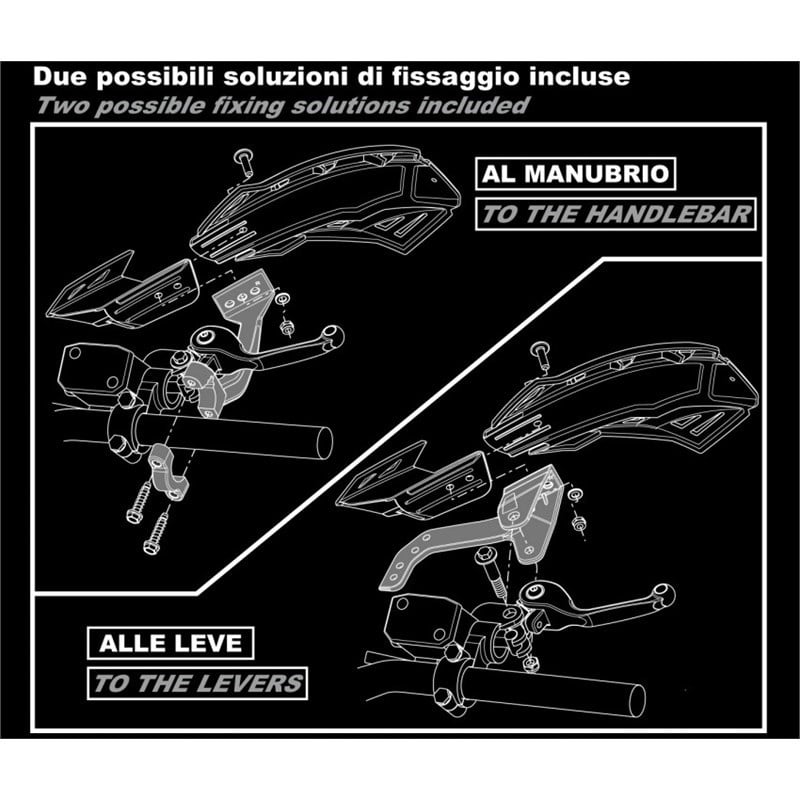 Due possibili soluzioni di fissaggio incluse
Two possible fixing solutions included

AL MANUBRIO
TO THE HANDLEBAR

ALLE LEVE
TO THE LEVERS