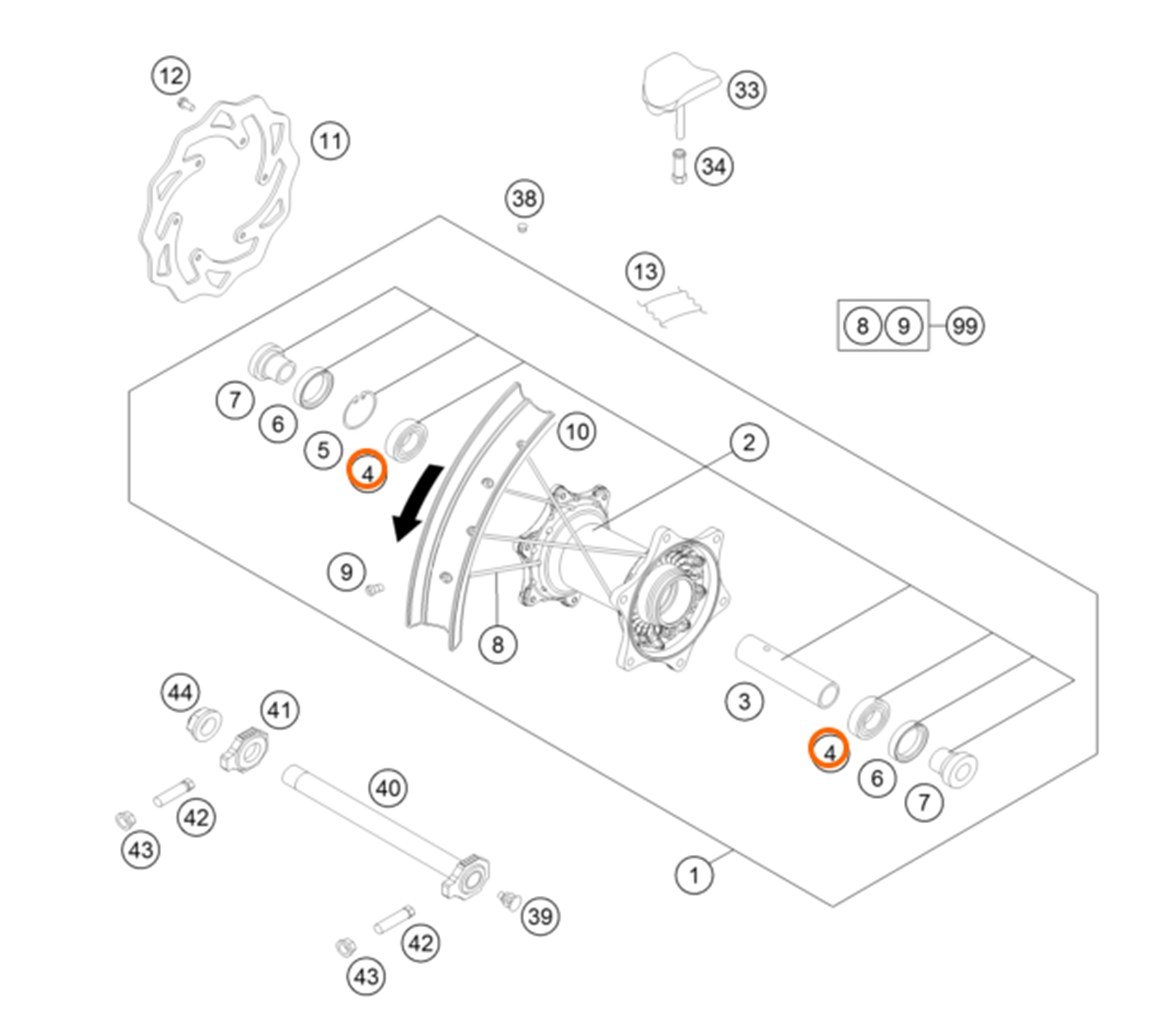 12
11
33
34
38
13
8 9 99
7
6
5
4
10
2
9
8
3
4
6
7
44
41
40
42
43
1
39
42
43