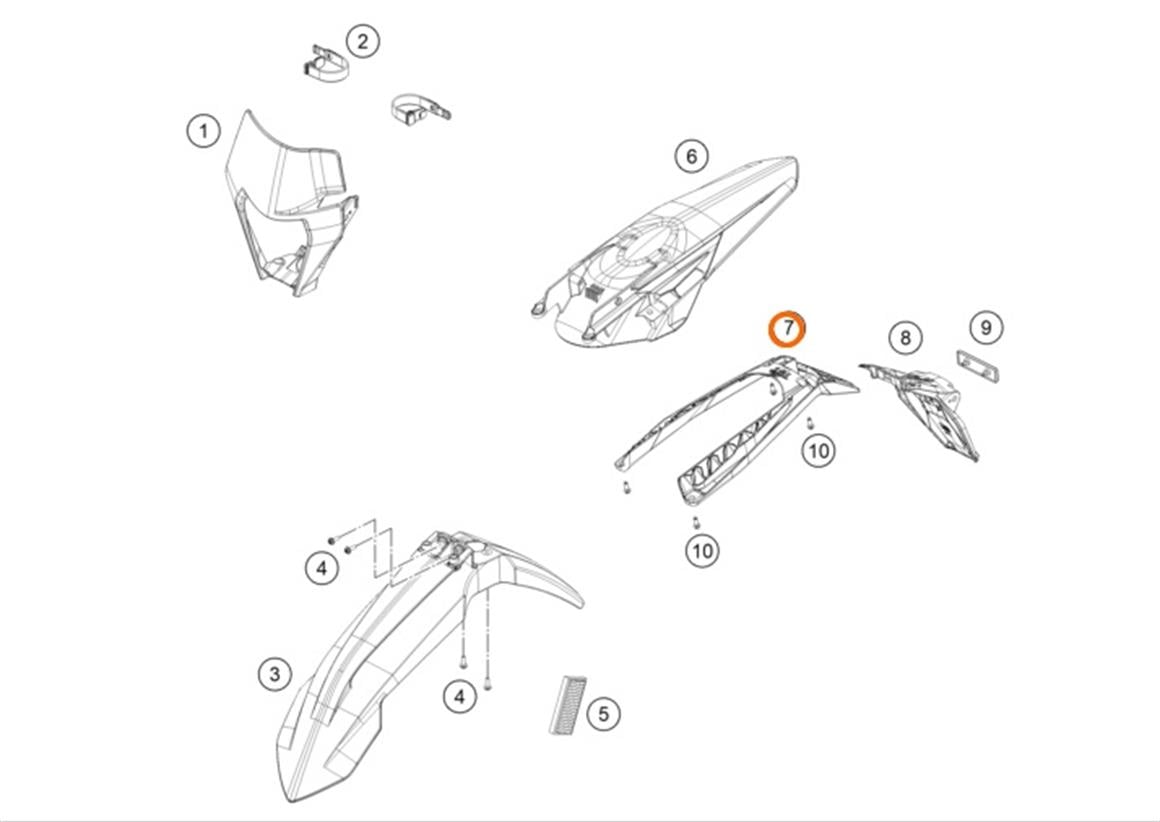 2
1
6
7
8
9
10
10
4
3
4
5