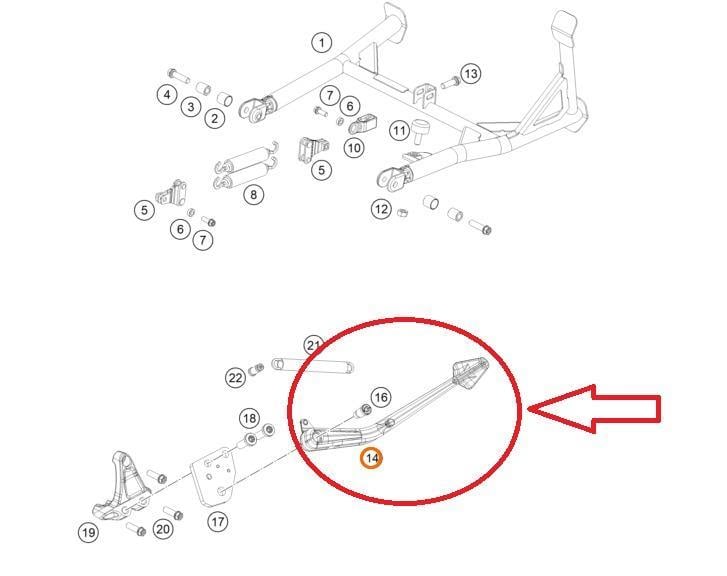 1
13
4
3
2
7
6
11
10
5
8
5
6
7
12
21
22
16
18
14
19
20
17