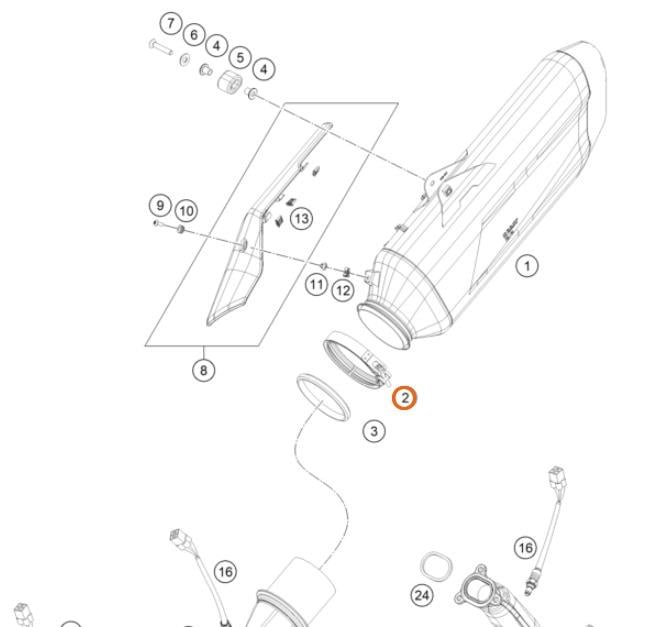 7
6
4
5
4
9
10
13
11
12
1
8
2
3
16
16
24