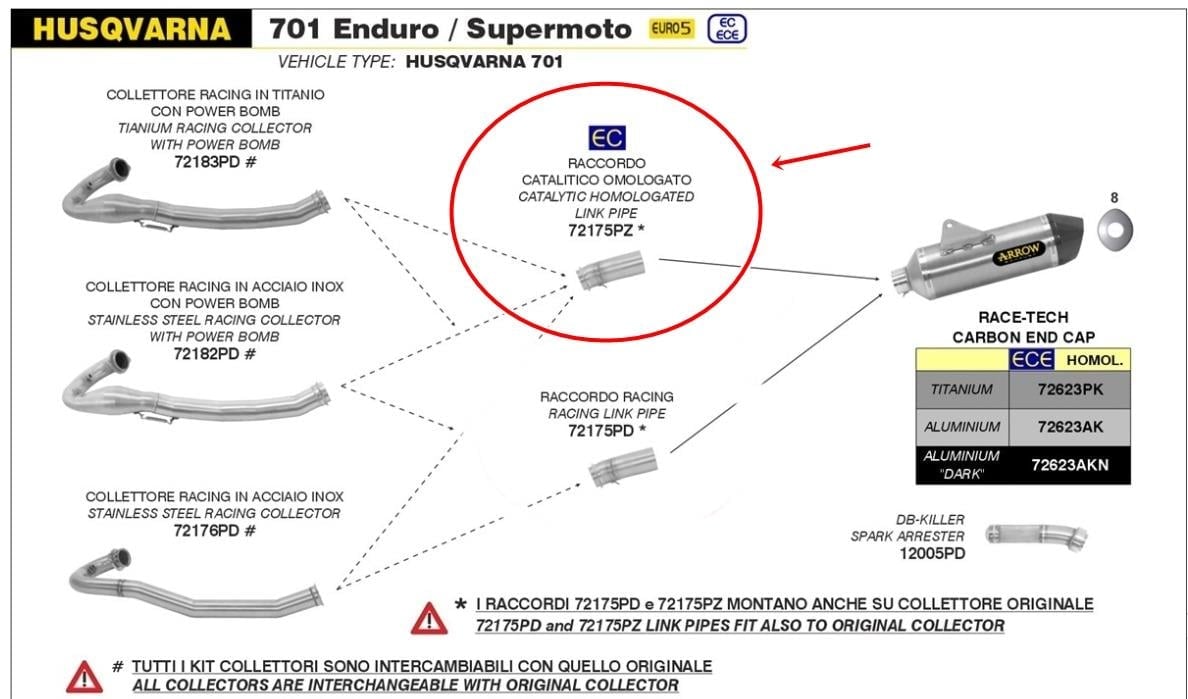 HUSQVARNA 701 Enduro / Supermoto EURO5 EC ECE

VEHICLE TYPE: HUSQVARNA 701

COLLETTORE RACING IN TITANIO CON POWER BOMB
TIANIUM RACING COLLECTOR WITH POWER BOMB
72183PD #

COLLETTORE RACING IN ACCIAIO INOX CON POWER BOMB
STAINLESS STEEL RACING COLLECTOR WITH POWER BOMB
72182PD #

COLLETTORE RACING IN ACCIAIO INOX
STAINLESS STEEL RACING COLLECTOR
72176PD #

EC
RACCORDO CATALITICO OMOLOGATO
CATALYTIC HOMOLOGATED LINK PIPE
72175PZ *

RACCORDO RACING
RACING LINK PIPE
72175PD *

8

ARROW

RACE-TECH
CARBON END CAP

| | ECE HOMOL. |
|---|---|
| TITANIUM | 72623PK |
| ALUMINIUM | 72623AK |
| ALUMINIUM "DARK" | 72623AKN |

DB-KILLER
SPARK ARRESTER
12005PD

* I RACCORDI 72175PD e 72175PZ MONTANO ANCHE SU COLLETTORE ORIGINALE
72175PD and 72175PZ LINK PIPES FIT ALSO TO ORIGINAL COLLECTOR

# TUTTI I KIT COLLETTORI SONO INTERCAMBIABILI CON QUELLO ORIGINALE
ALL COLLECTORS ARE INTERCHANGEABLE WITH ORIGINAL COLLECTOR