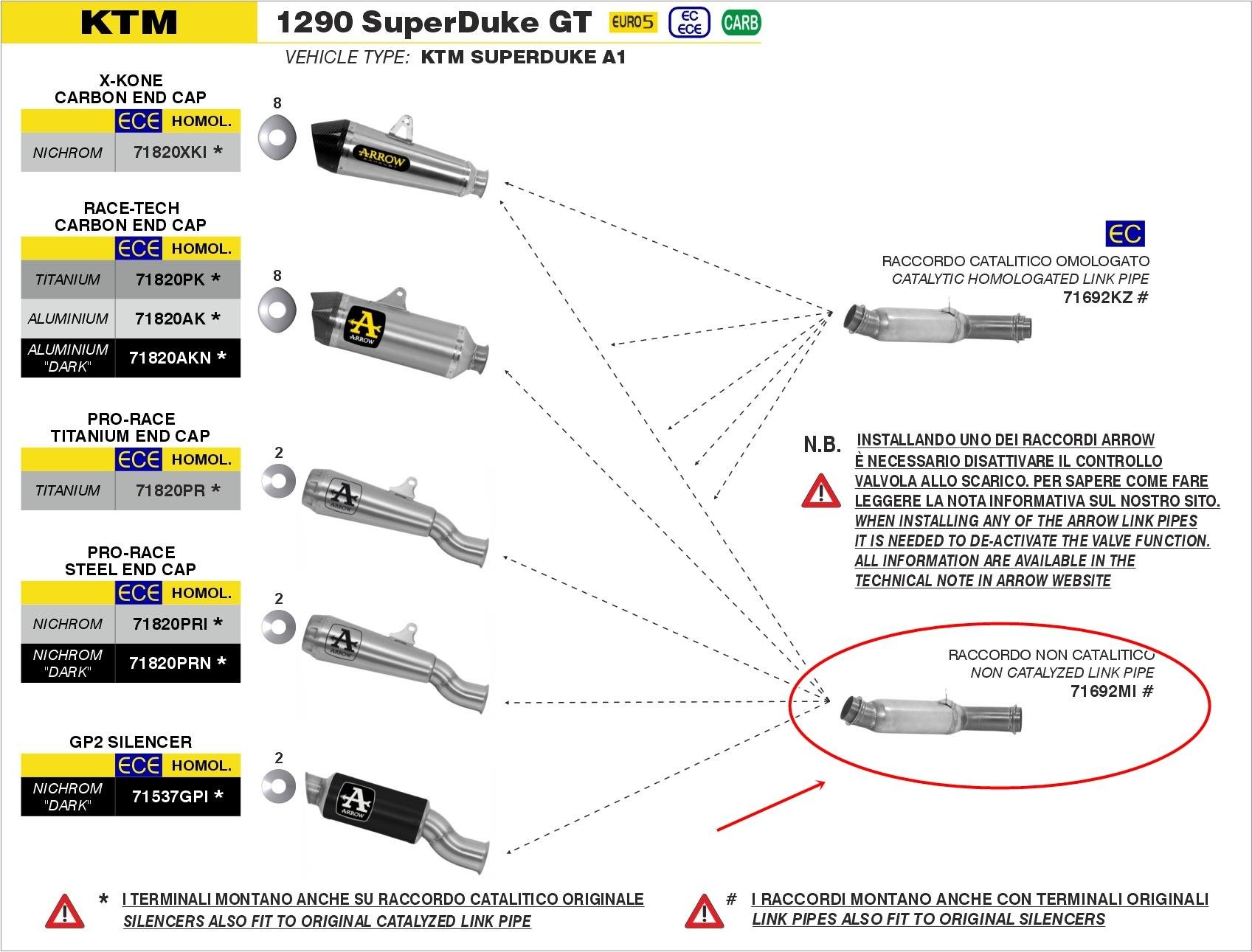 KTM 1290 SuperDuke GT EURO5 EC ECE CARB

VEHICLE TYPE: KTM SUPERDUKE A1

X-KONE
CARBON END CAP

| | ECE HOMOL. |
|---|---|
| NICHROM | 71820XKI * |

8

ARROW

RACE-TECH
CARBON END CAP

| | ECE HOMOL. |
|---|---|
| TITANIUM | 71820PK * |
| ALUMINIUM | 71820AK * |
| ALUMINIUM "DARK" | 71820AKN * |

8

ARROW

PRO-RACE
TITANIUM END CAP

| | ECE HOMOL. |
|---|---|
| TITANIUM | 71820PR * |

2

ARROW

PRO-RACE
STEEL END CAP

| | ECE HOMOL. |
|---|---|
| NICHROM | 71820PRI * |
| NICHROM "DARK" | 71820PRN * |

2

ARROW

GP2 SILENCER

| | ECE HOMOL. |
|---|---|
| NICHROM "DARK" | 71537GPI * |

2

ARROW

EC

RACCORDO CATALITICO OMOLOGATO
CATALYTIC HOMOLOGATED LINK PIPE
71692KZ #

N.B. INSTALLANDO UNO DEI RACCORDI ARROW È NECESSARIO DISATTIVARE IL CONTROLLO VALVOLA ALLO SCARICO. PER SAPERE COME FARE LEGGERE LA NOTA INFORMATIVA SUL NOSTRO SITO.
WHEN INSTALLING ANY OF THE ARROW LINK PIPES IT IS NEEDED TO DE-ACTIVATE THE VALVE FUNCTION. ALL INFORMATION ARE AVAILABLE IN THE TECHNICAL NOTE IN ARROW WEBSITE

RACCORDO NON CATALITICO
NON CATALYZED LINK PIPE
71692MI #

* I TERMINALI MONTANO ANCHE SU RACCORDO CATALITICO ORIGINALE
SILENCERS ALSO FIT TO ORIGINAL CATALYZED LINK PIPE

# I RACCORDI MONTANO ANCHE CON TERMINALI ORIGINALI
LINK PIPES ALSO FIT TO ORIGINAL SILENCERS