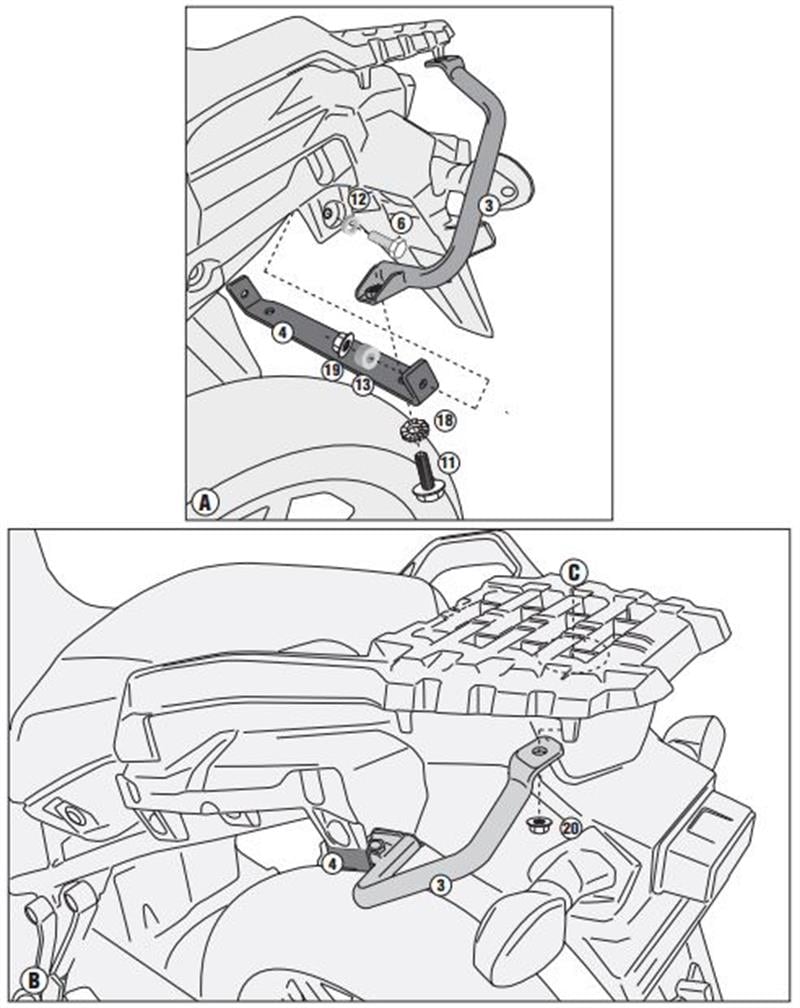 12
6
3
4
19
13
18
11
A
C
20
4
3
B